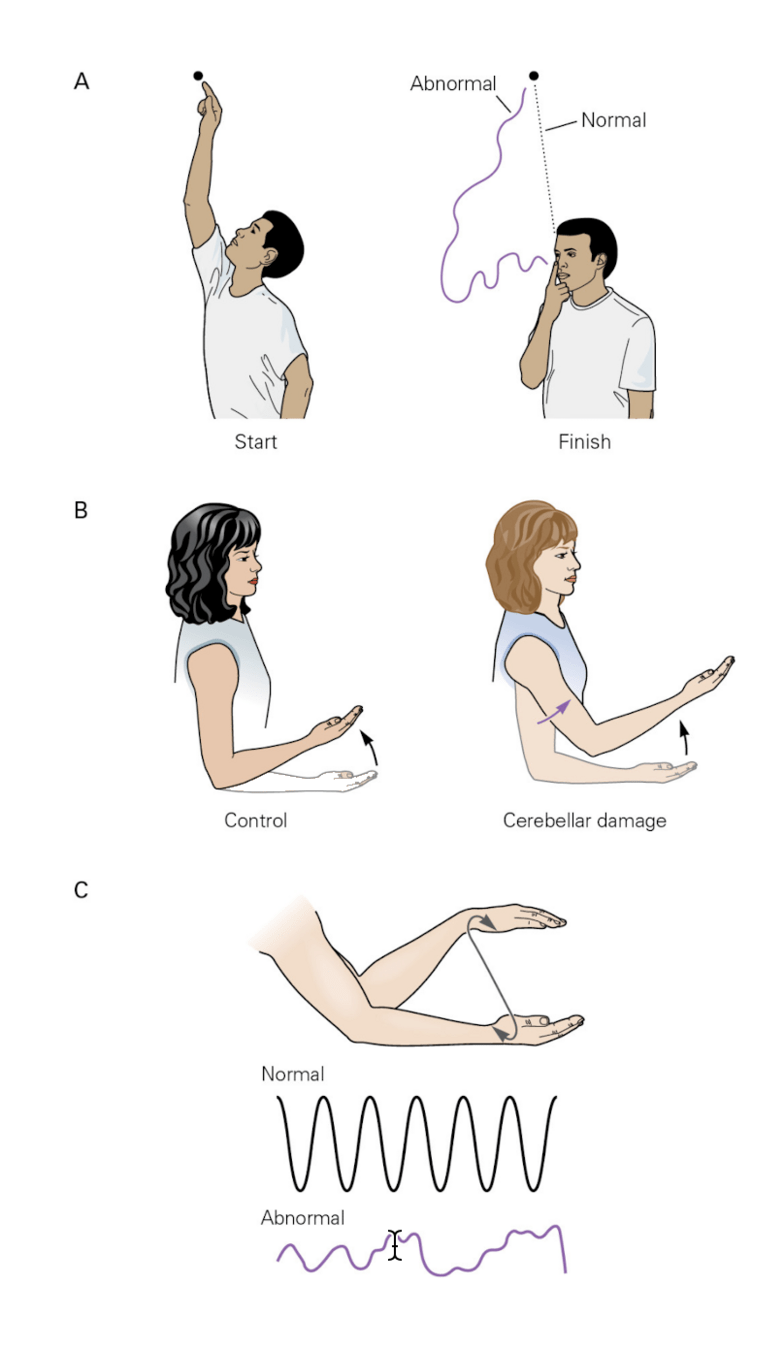 A

Abnormal

Normal

Start

Finish

B

Control

Cerebellar damage

C

Normal

Abnormal